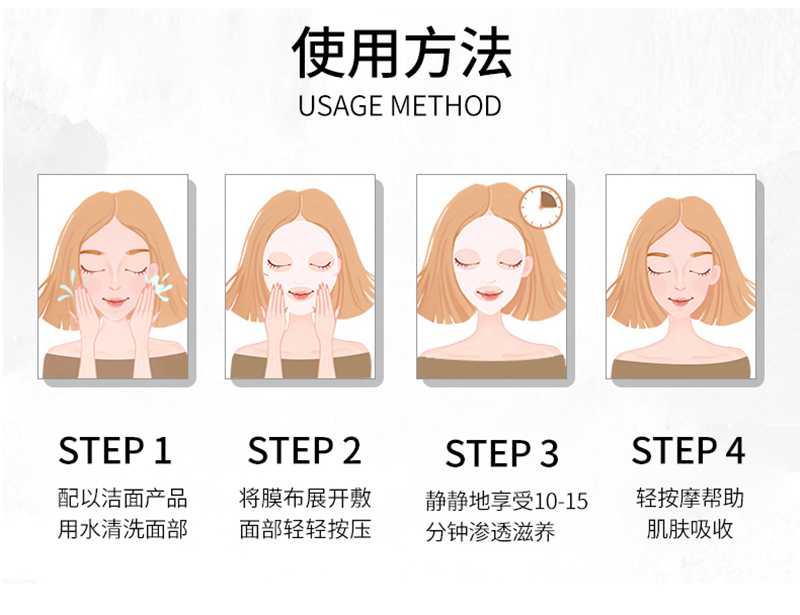 使用方法
USAGE METHOD

STEP 1
配以洁面产品
用水清洗面部

STEP 2
将膜布展开敷
面部轻轻按压

STEP 3
静静地享受10-15
分钟渗透滋养

STEP 4
轻按摩帮助
肌肤吸收