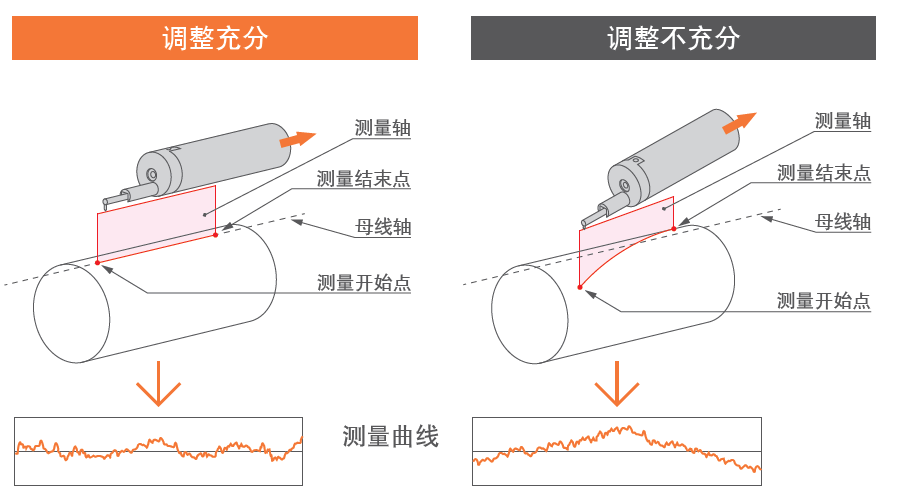 调整充分

测量轴

测量结束点

母线轴

测量开始点

调整不充分

测量轴

测量结束点

母线轴

测量开始点

测量曲线